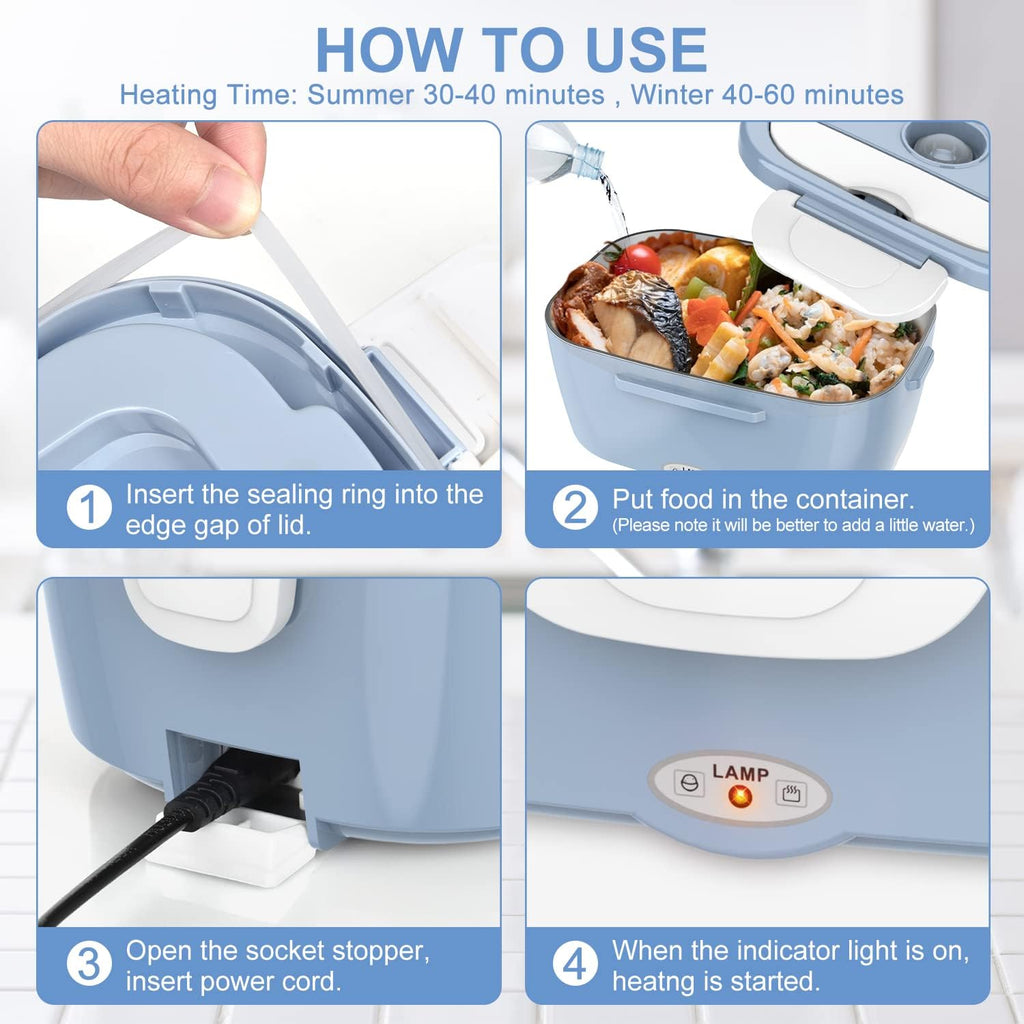 HOW TO USE
Heating Time: Summer 30-40 minutes , Winter 40-60 minutes

1 Insert the sealing ring into the edge gap of lid.

2 Put food in the container.
(Please note it will be better to add a little water.)

LAMP

3 Open the socket stopper, insert power cord.

4 When the indicator light is on, heatng is started.